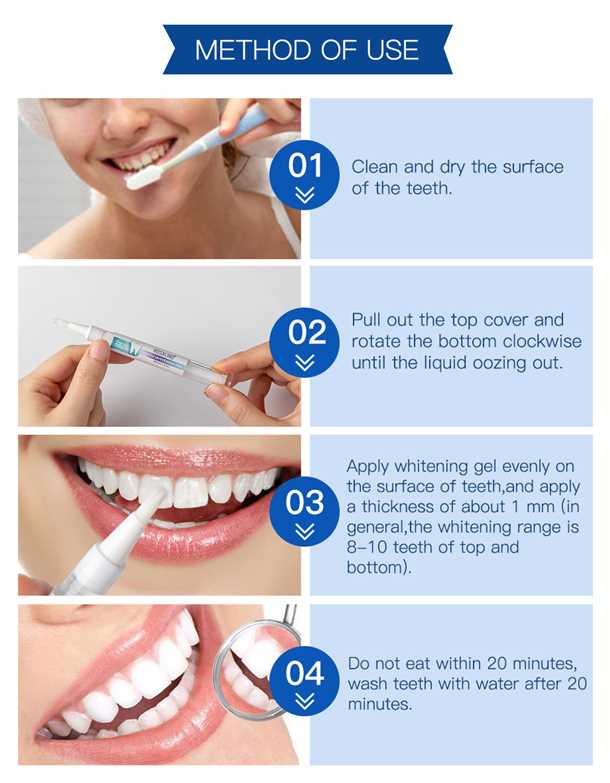 METHOD OF USE

01

Clean and dry the surface of the teeth.

02

Pull out the top cover and rotate the bottom clockwise until the liquid oozing out.

03

Apply whitening gel evenly on the surface of teeth,and apply a thickness of about 1 mm (in general,the whitening range is 8–10 teeth of top and bottom).

04

Do not eat within 20 minutes, wash teeth with water after 20 minutes.