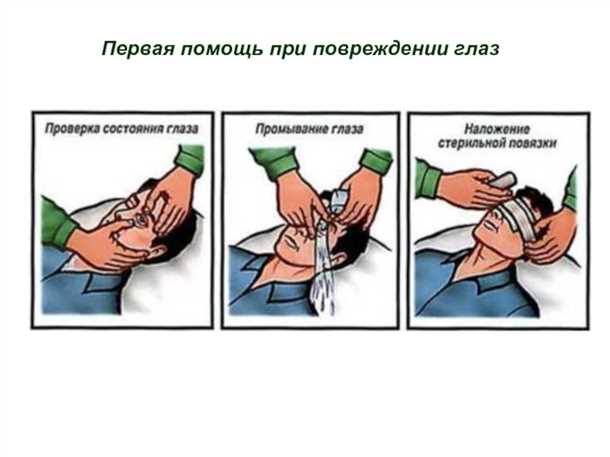 Первая помощь при повреждении глаз

Проверка состояния глаза

Промывание глаза

Наложение стерильной повязки